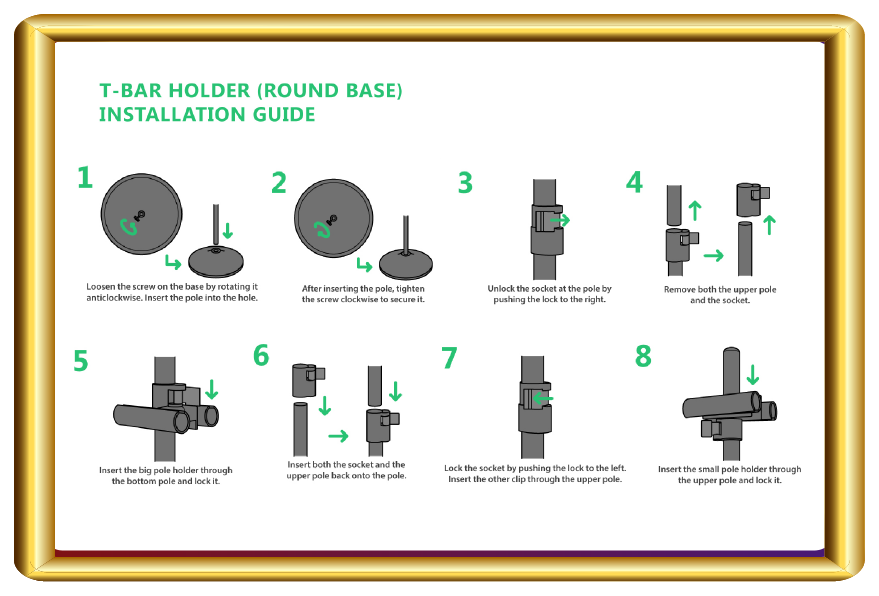 T-BAR HOLDER (ROUND BASE)
INSTALLATION GUIDE

1
Loosen the screw on the base by rotating it anticlockwise. Insert the pole into the hole.

2
After inserting the pole, tighten the screw clockwise to secure it.

3
Unlock the socket at the pole by pushing the lock to the right.

4
Remove both the upper pole and the socket.

5
Insert the big pole holder through the bottom pole and lock it.

6
Insert both the socket and the upper pole back onto the pole.

7
Lock the socket by pushing the lock to the left. Insert the other clip through the upper pole.

8
Insert the small pole holder through the upper pole and lock it.